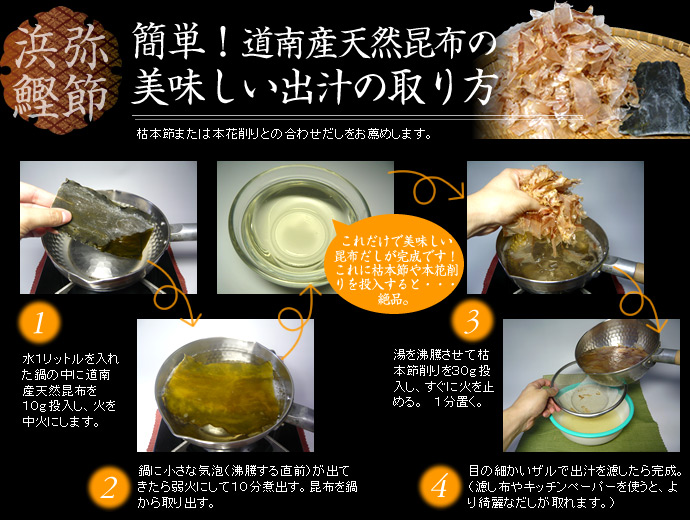 浜弥鰹節

簡単！道南産天然昆布の美味しい出汁の取り方

枯本節または本花削りとの合わせだしをお薦めします。

これだけで美味しい昆布だしが完成です！これに枯本節や本花削りを投入すると・・・絶品。

1

水1リットルを入れた鍋の中に道南産天然昆布を10g投入し、火を中火にします。

2

鍋に小さな気泡（沸騰する直前）が出てきたら弱火にして10分煮出す。昆布を鍋から取り出す。

3

湯を沸騰させて枯本節削りを30g投入し、すぐに火を止める。 1分置く。

4

目の細かいザルで出汁を漉したら完成。（漉し布やキッチンペーパーを使うと、より綺麗なだしが取れます。）